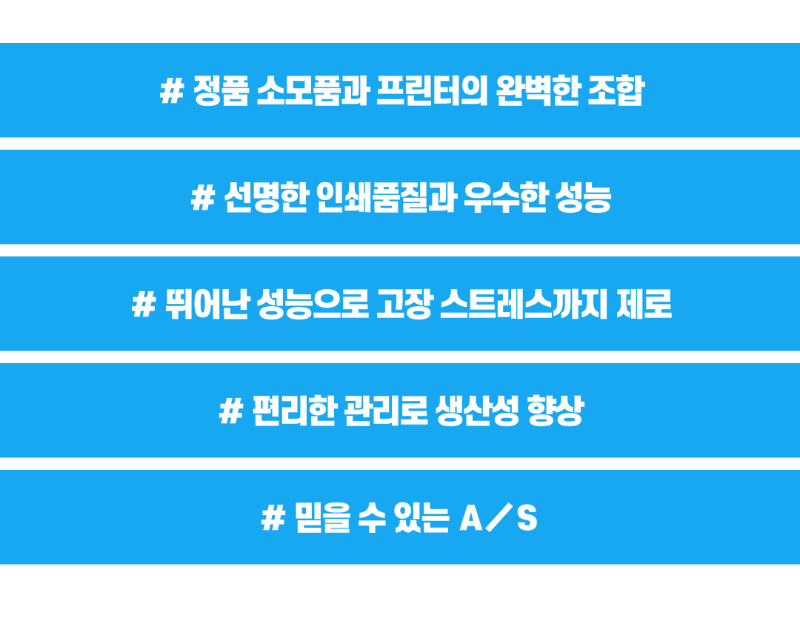 # 정품 소모품과 프린터의 완벽한 조합

# 선명한 인쇄품질과 우수한 성능

# 뛰어난 성능으로 고장 스트레스까지 제로

# 편리한 관리로 생산성 향상

# 믿을 수 있는 A／S